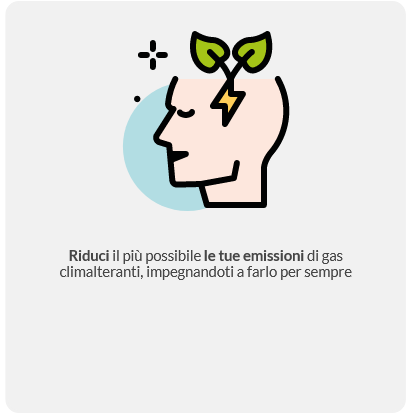 Riduci il più possibile le tue emissioni di gas climalteranti, impegnandoti a farlo per sempre